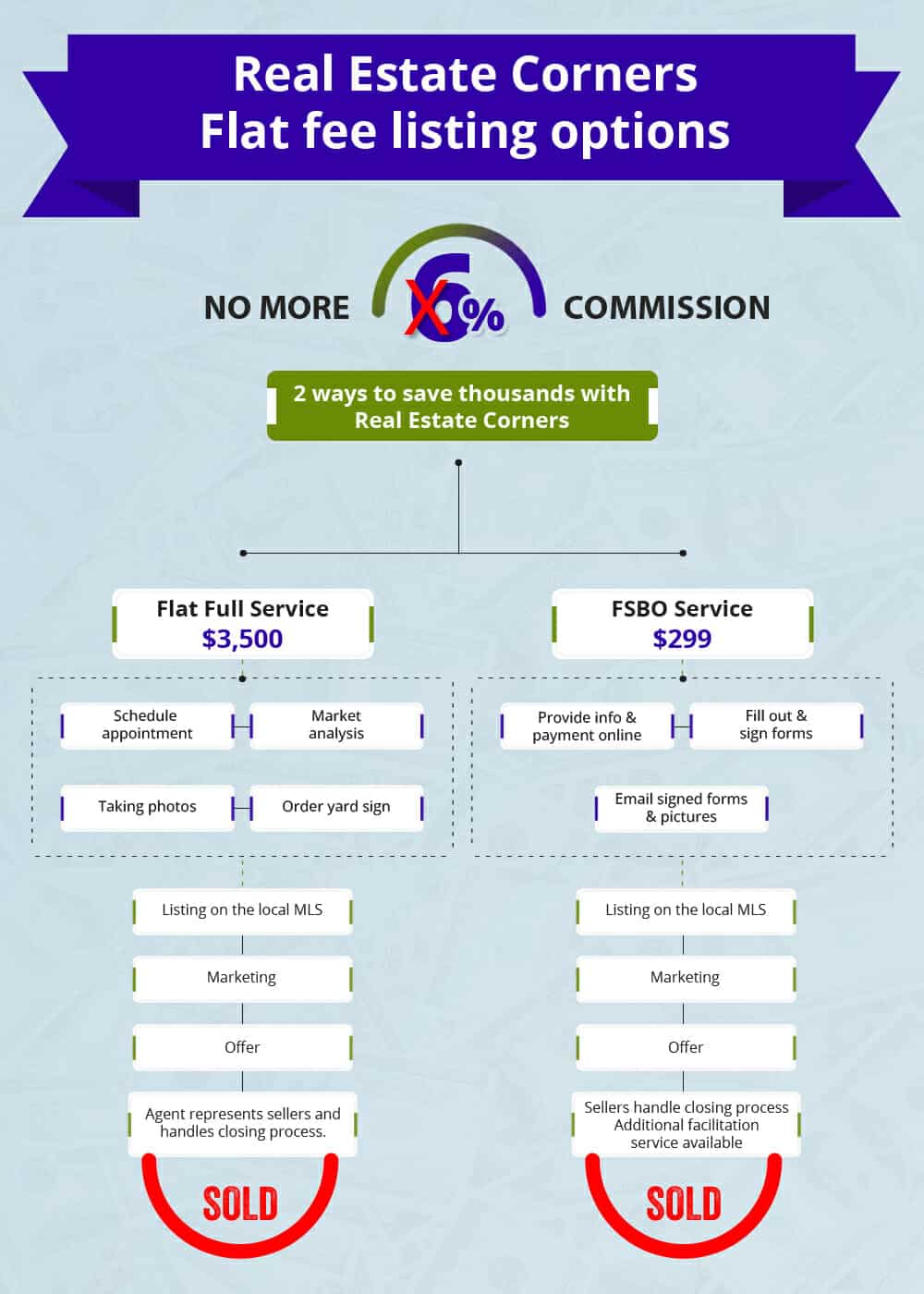 Real Estate Corners
Flat fee listing options

NO MORE 6% COMMISSION

2 ways to save thousands with Real Estate Corners

Flat Full Service
$3,500

Schedule appointment

Market analysis

Taking photos

Order yard sign

Listing on the local MLS

Marketing

Offer

Agent represents sellers and handles closing process.

SOLD

FSBO Service
$299

Provide info & payment online

Fill out & sign forms

Email signed forms & pictures

Listing on the local MLS

Marketing

Offer

Sellers handle closing process
Additional facilitation service available

SOLD